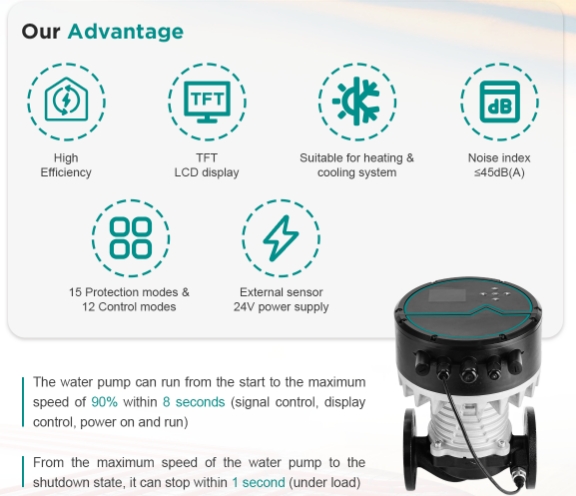 Our Advantage

TFT

dB

High Efficiency

TFT LCD display

Suitable for heating & cooling system

Noise index ≤45dB(A)

15 Protection modes & 12 Control modes

External sensor 24V power supply

The water pump can run from the start to the maximum speed of 90% within 8 seconds (signal control, display control, power on and run)

From the maximum speed of the water pump to the shutdown state, it can stop within 1 second (under load)